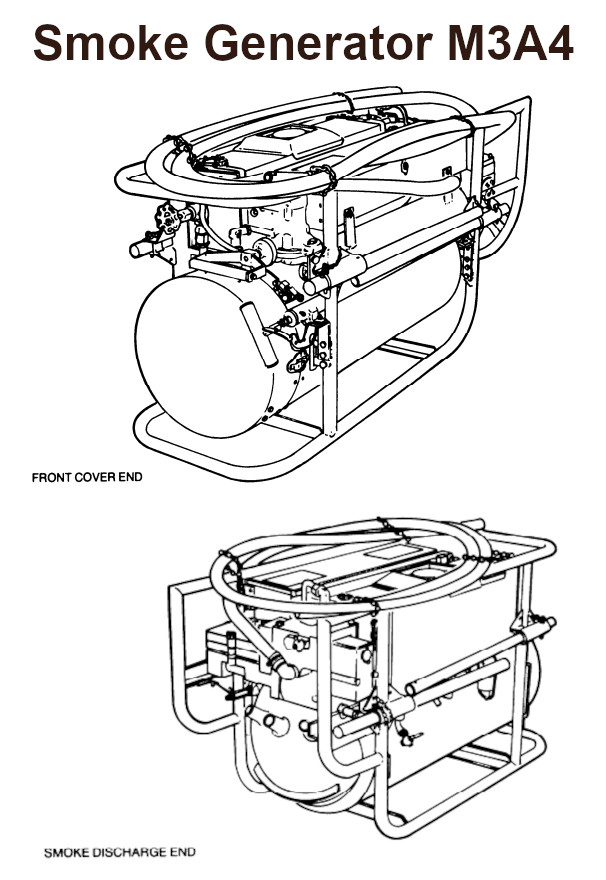 Smoke Generator M3A4

FRONT COVER END

SMOKE DISCHARGE END